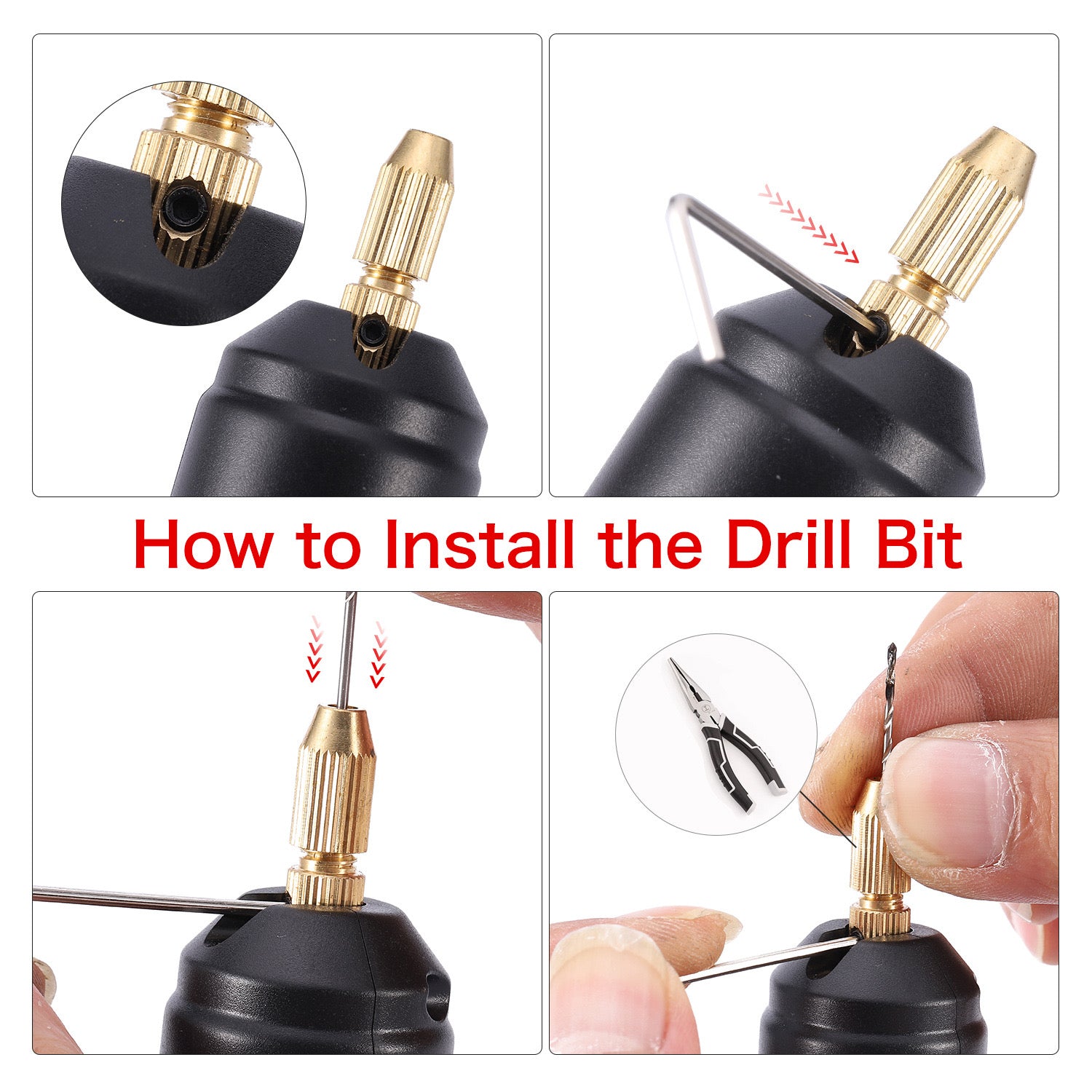 How to Install the Drill Bit